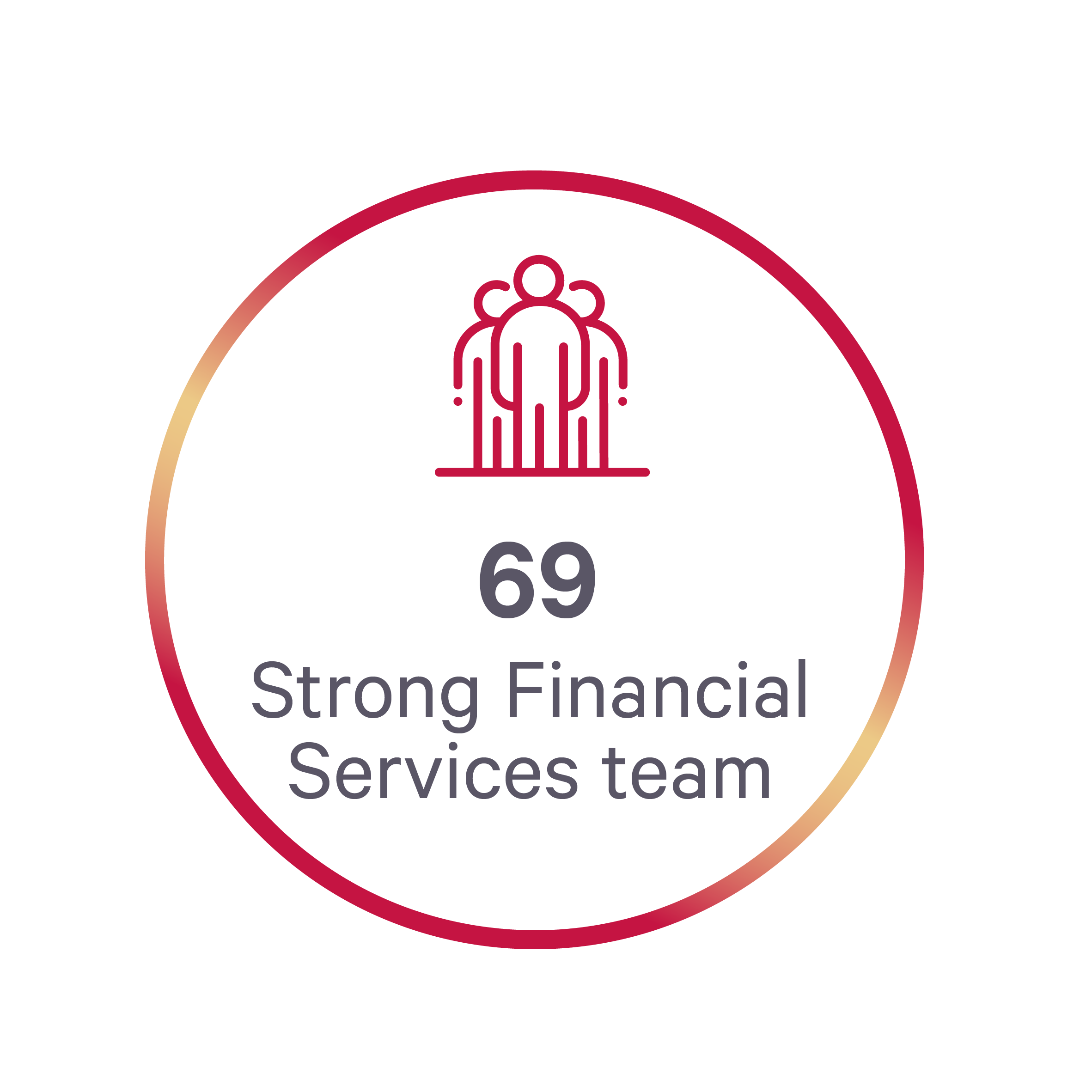 69

Strong Financial Services team