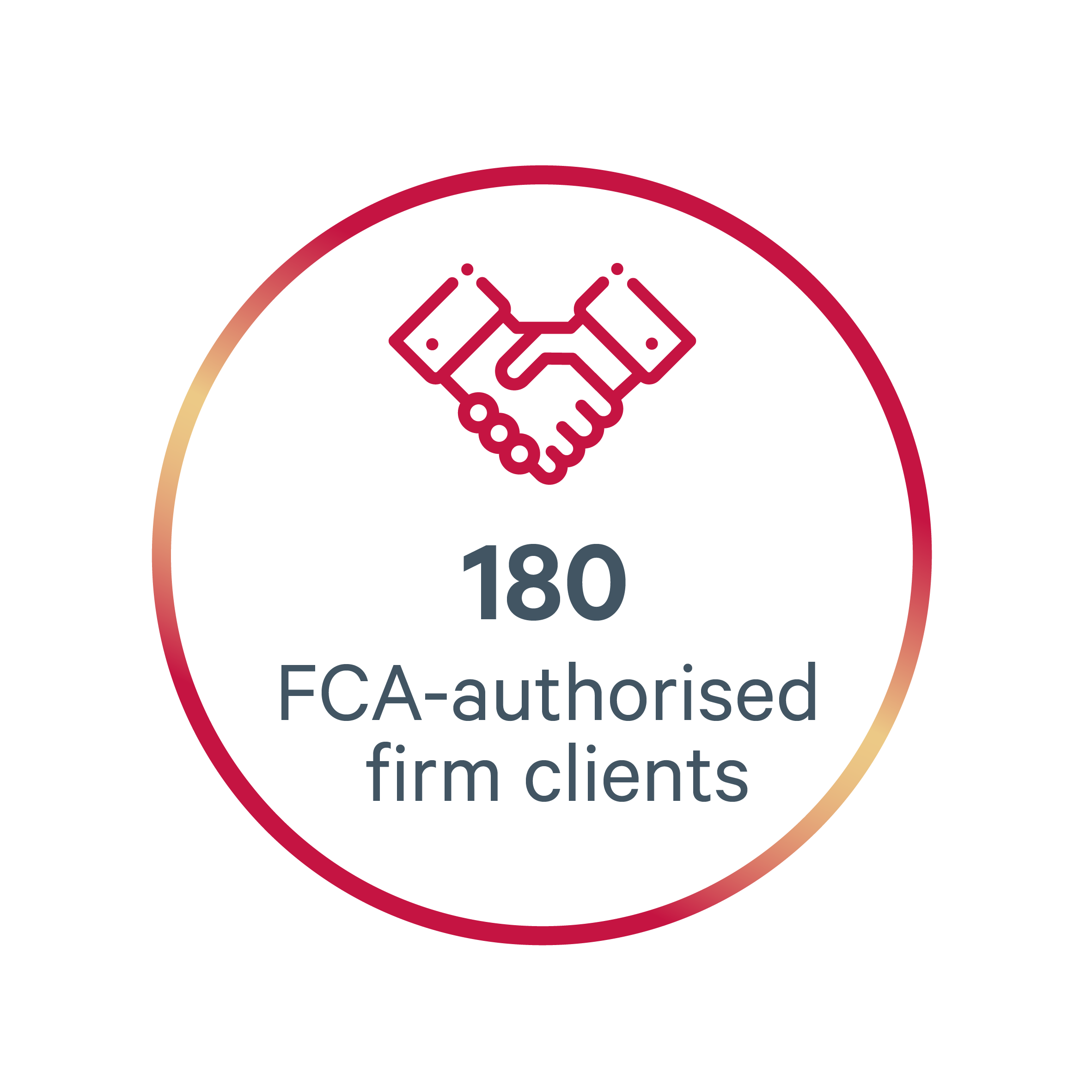 180

FCA-authorised firm clients