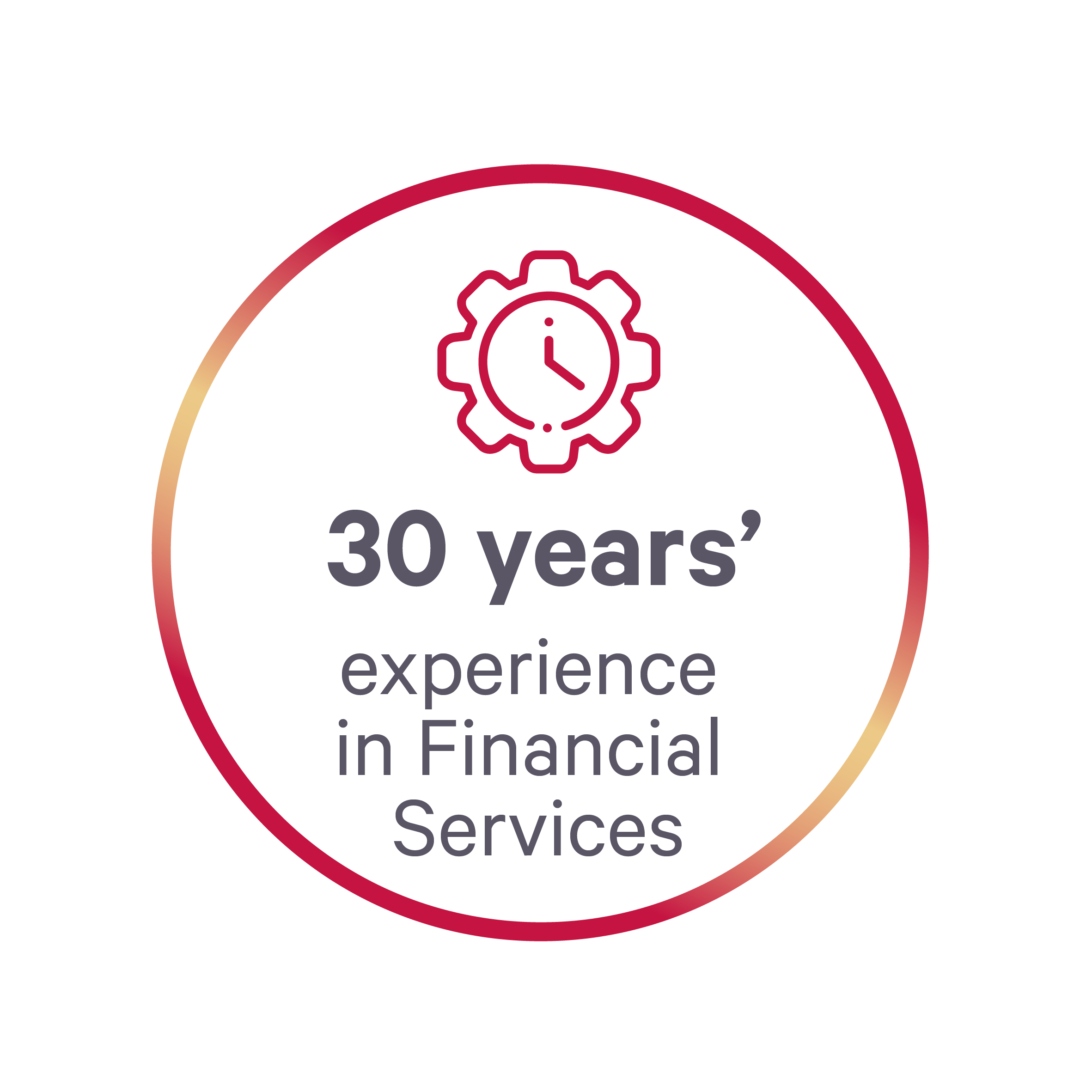 30 years’

experience in Financial Services